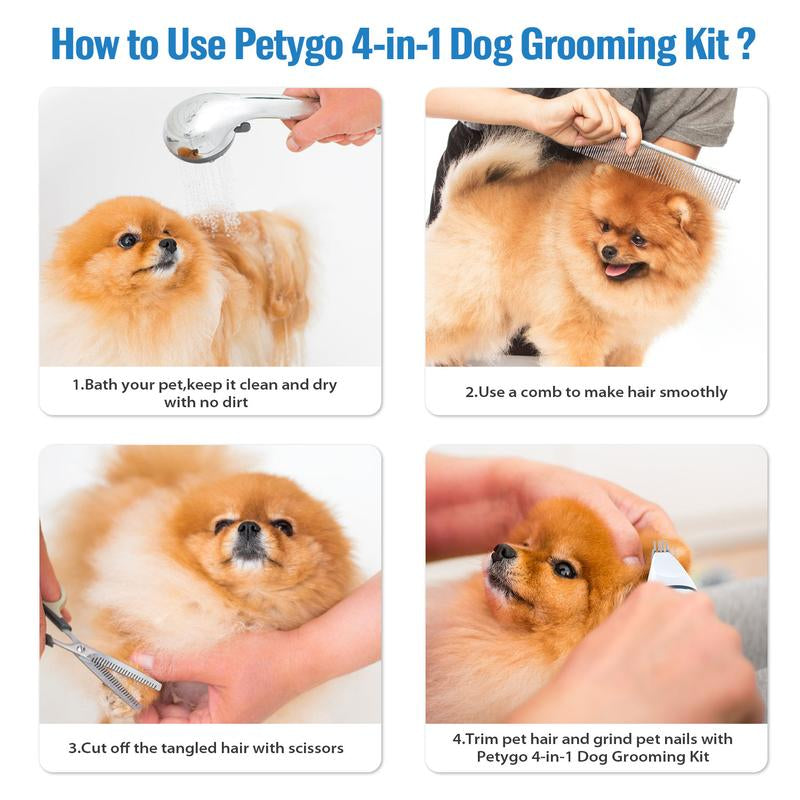 How to Use Petygo 4-in-1 Dog Grooming Kit ?

1.Bath your pet,keep it clean and dry with no dirt

2.Use a comb to make hair smoothly

3.Cut off the tangled hair with scissors

4.Trim pet hair and grind pet nails with Petygo 4-in-1 Dog Grooming Kit