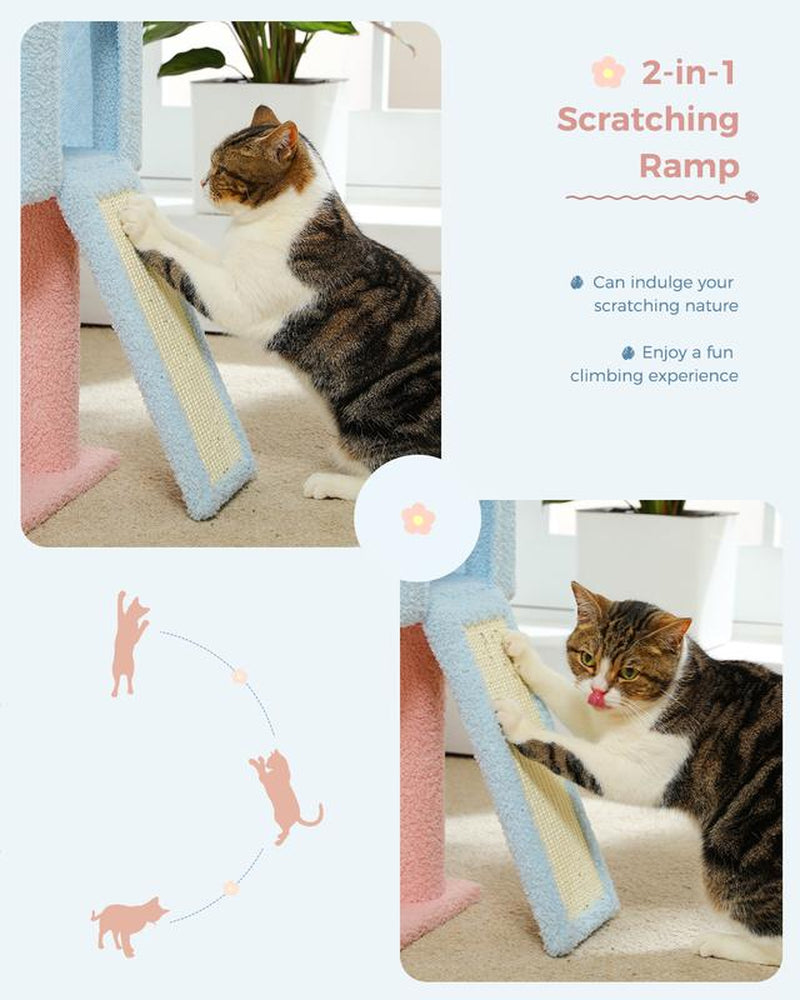 2-in-1 Scratching Ramp

Can indulge your scratching nature

Enjoy a fun climbing experience