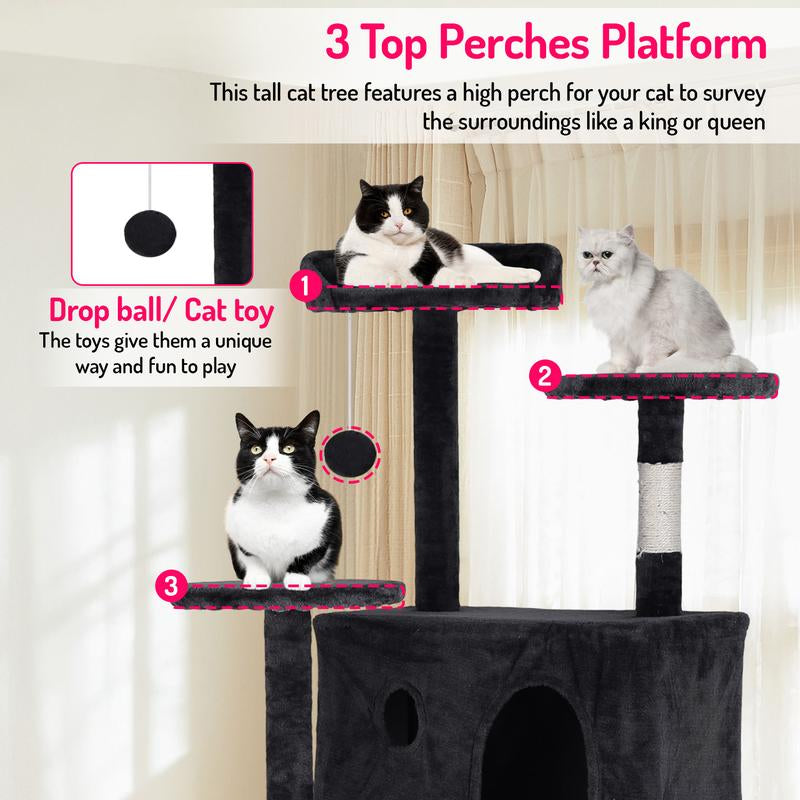 3 Top Perches Platform

This tall cat tree features a high perch for your cat to survey the surroundings like a king or queen

Drop ball/ Cat toy

The toys give them a unique way and fun to play

1

2

3